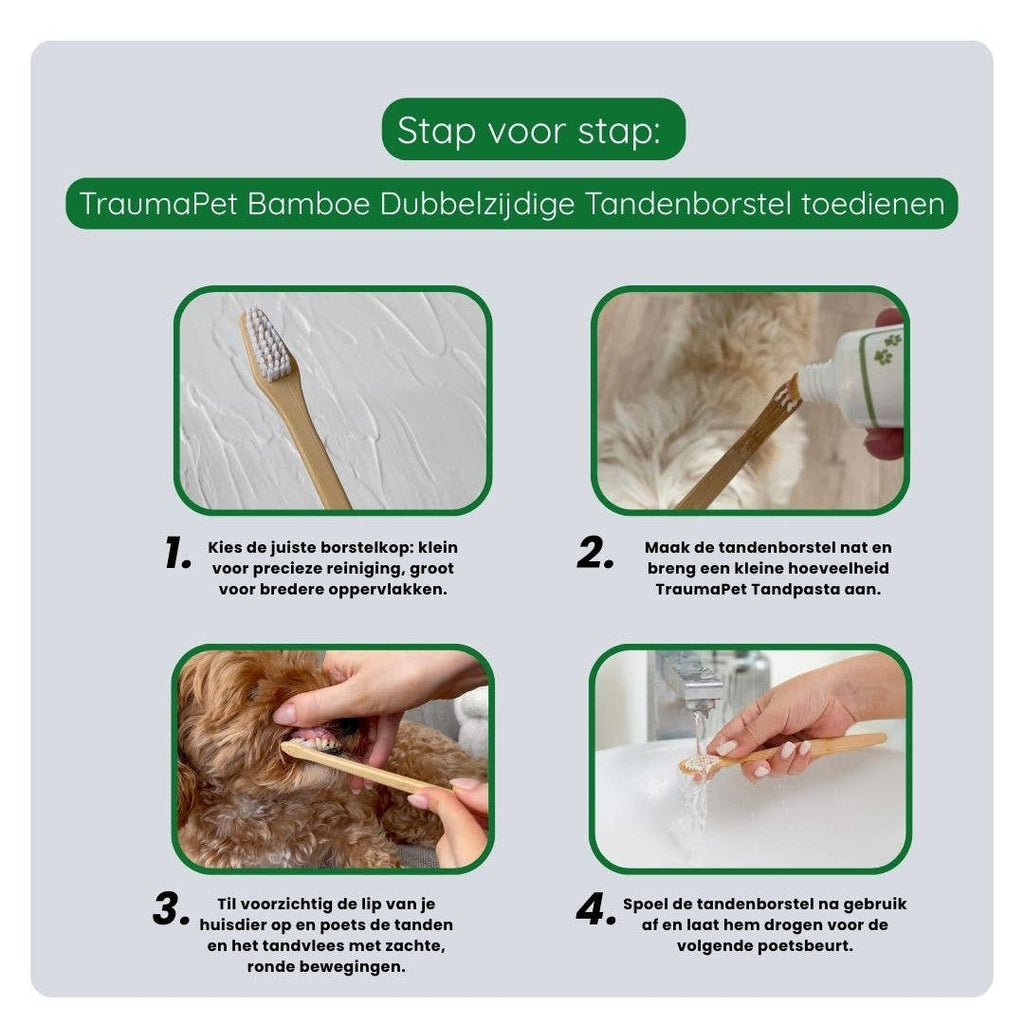 Stap voor stap:

TraumaPet Bamboe Dubbelzijdige Tandenborstel toedienen

1. Kies de juiste borstelkop: klein voor precieze reiniging, groot voor bredere oppervlakken.

2. Maak de tandenborstel nat en breng een kleine hoeveelheid TraumaPet Tandpasta aan.

3. Til voorzichtig de lip van je huisdier op en poets de tanden en het tandvlees met zachte, ronde bewegingen.

4. Spoel de tandenborstel na gebruik af en laat hem drogen voor de volgende poetsbeurt.